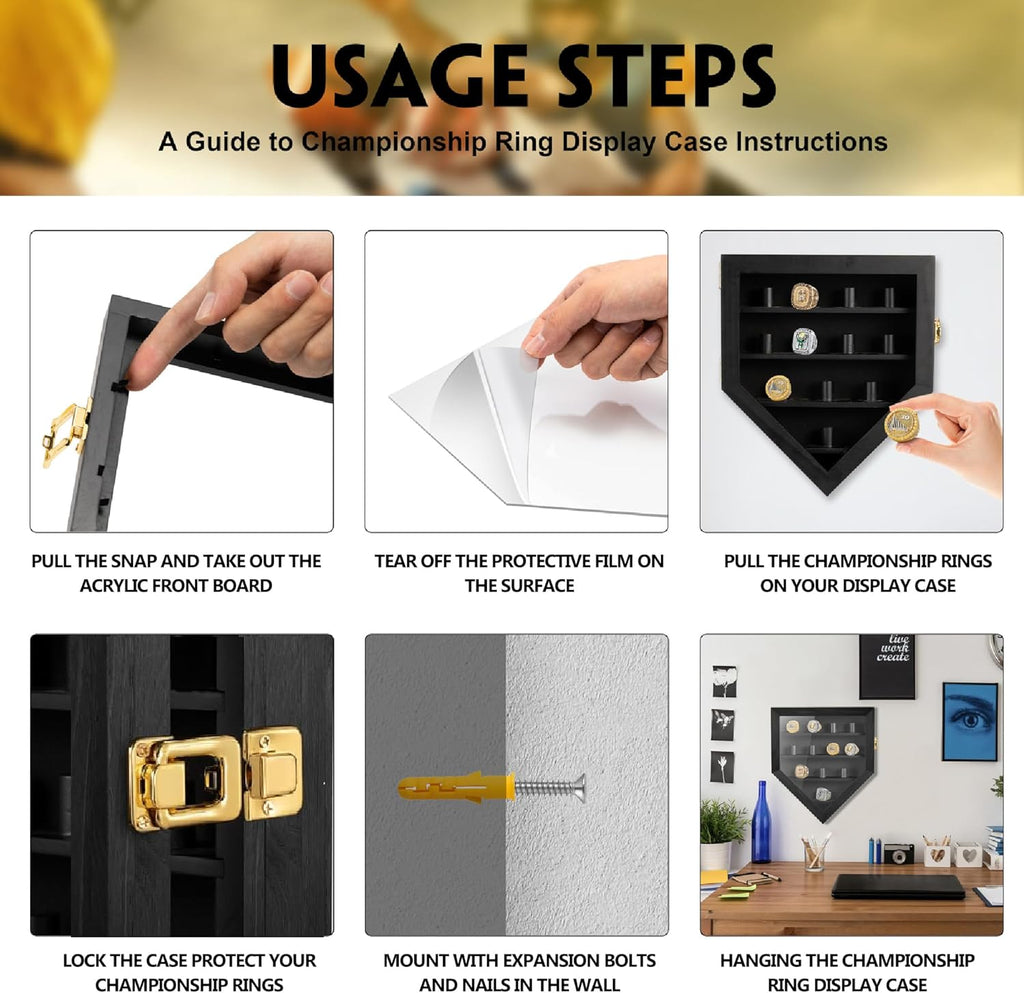 USAGE STEPS

A Guide to Championship Ring Display Case Instructions

PULL THE SNAP AND TAKE OUT THE ACRYLIC FRONT BOARD

TEAR OFF THE PROTECTIVE FILM ON THE SURFACE

PULL THE CHAMPIONSHIP RINGS ON YOUR DISPLAY CASE

live work create

LOCK THE CASE PROTECT YOUR CHAMPIONSHIP RINGS

MOUNT WITH EXPANSION BOLTS AND NAILS IN THE WALL

HANGING THE CHAMPIONSHIP RING DISPLAY CASE