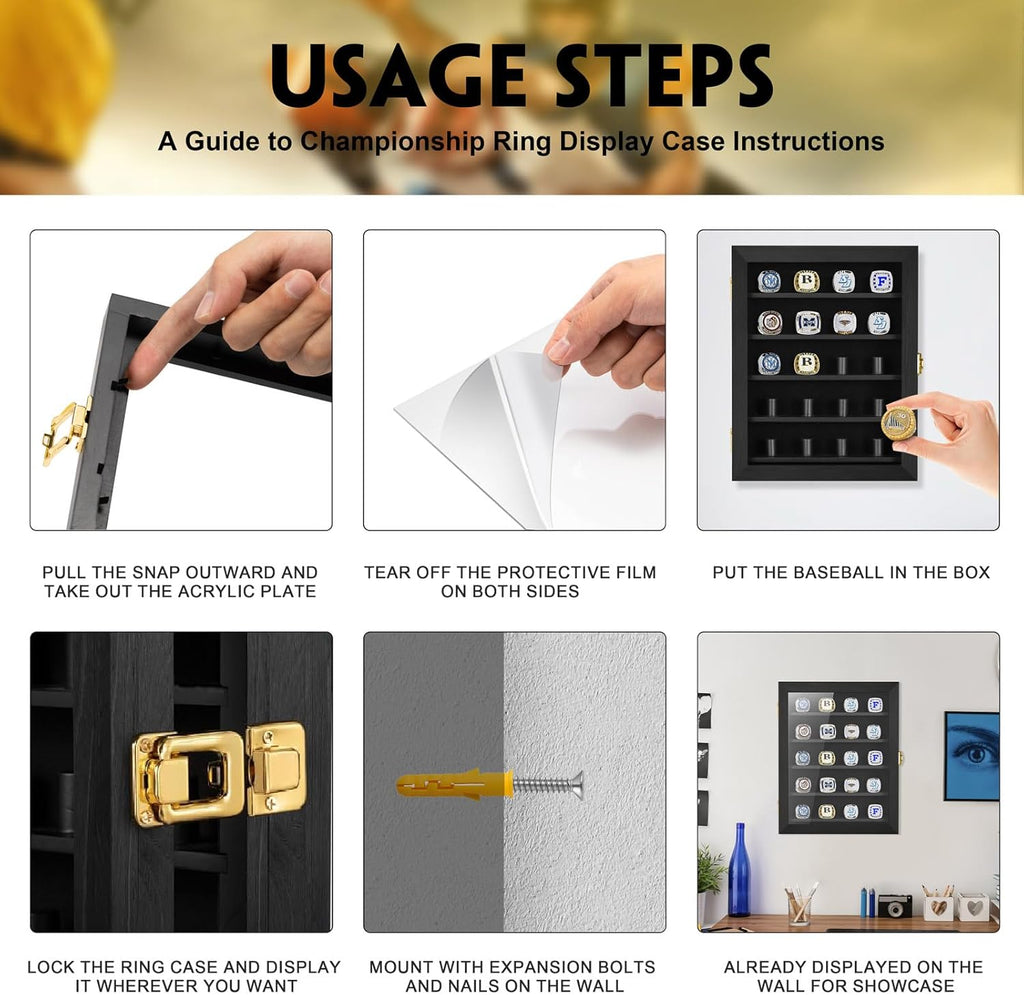 USAGE STEPS

A Guide to Championship Ring Display Case Instructions

PULL THE SNAP OUTWARD AND TAKE OUT THE ACRYLIC PLATE

TEAR OFF THE PROTECTIVE FILM ON BOTH SIDES

PUT THE BASEBALL IN THE BOX

LOCK THE RING CASE AND DISPLAY IT WHEREVER YOU WANT

MOUNT WITH EXPANSION BOLTS AND NAILS ON THE WALL

ALREADY DISPLAYED ON THE WALL FOR SHOWCASE