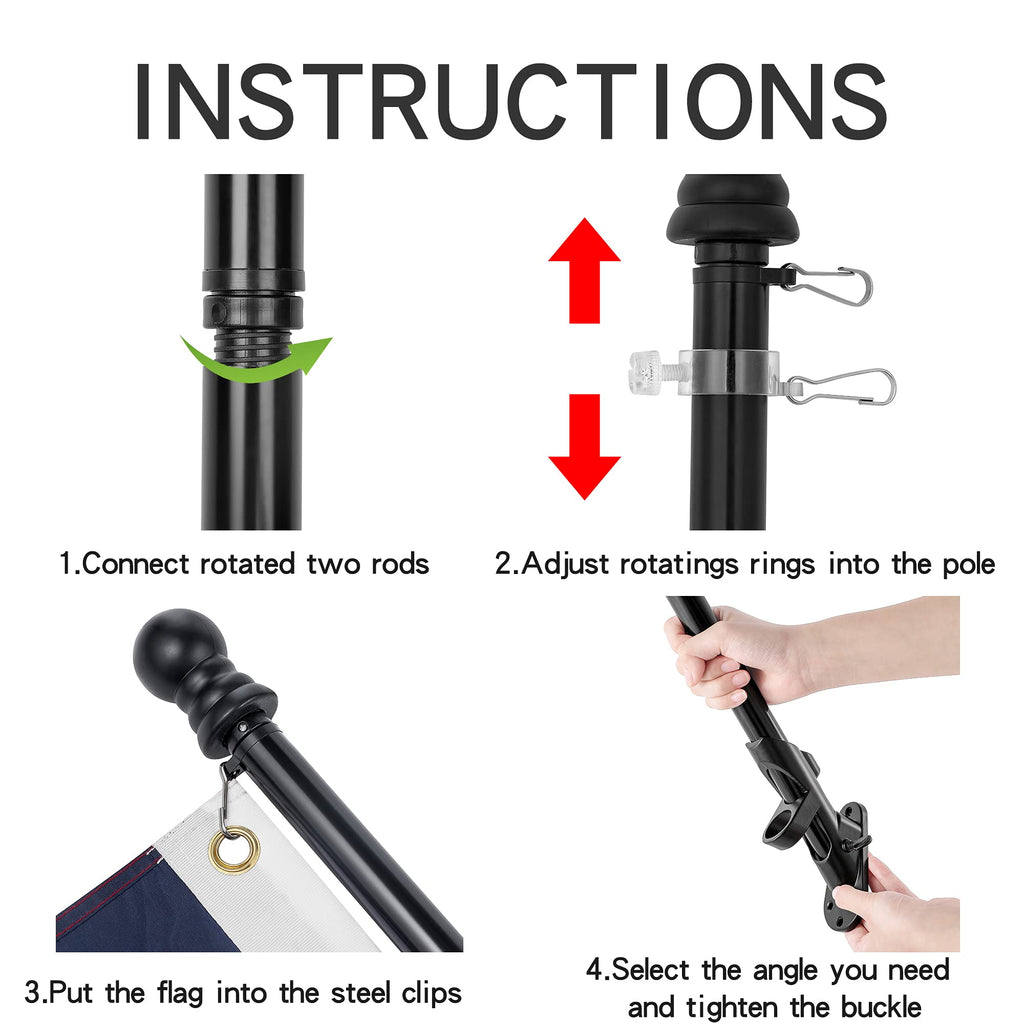 INSTRUCTIONS

1.Connect rotated two rods

2.Adjust rotatings rings into the pole

3.Put the flag into the steel clips

4.Select the angle you need and tighten the buckle